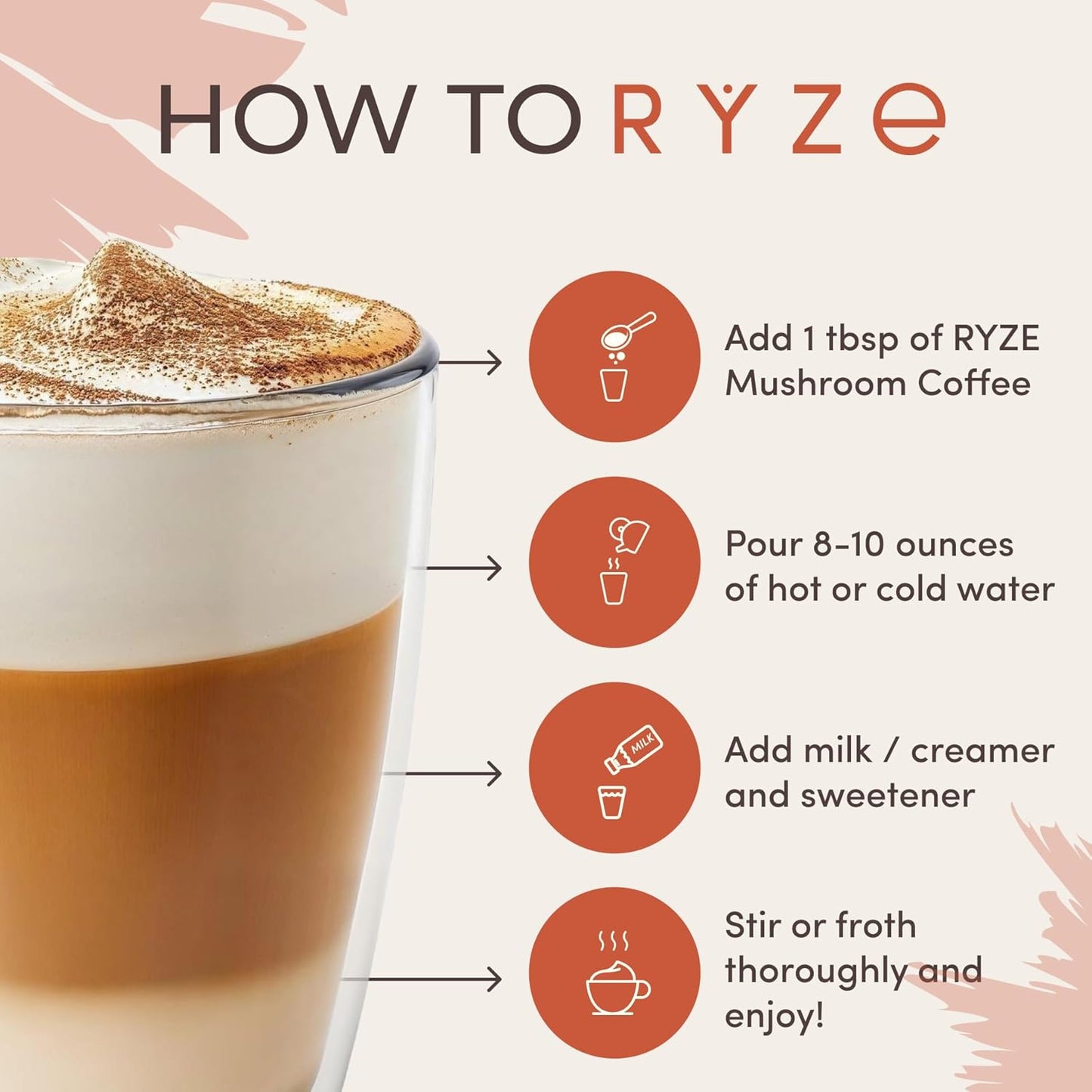 HOW TO RYZE

Add 1 tbsp of RYZE Mushroom Coffee

Pour 8-10 ounces of hot or cold water

MILK

Add milk / creamer and sweetener

Stir or froth thoroughly and enjoy!